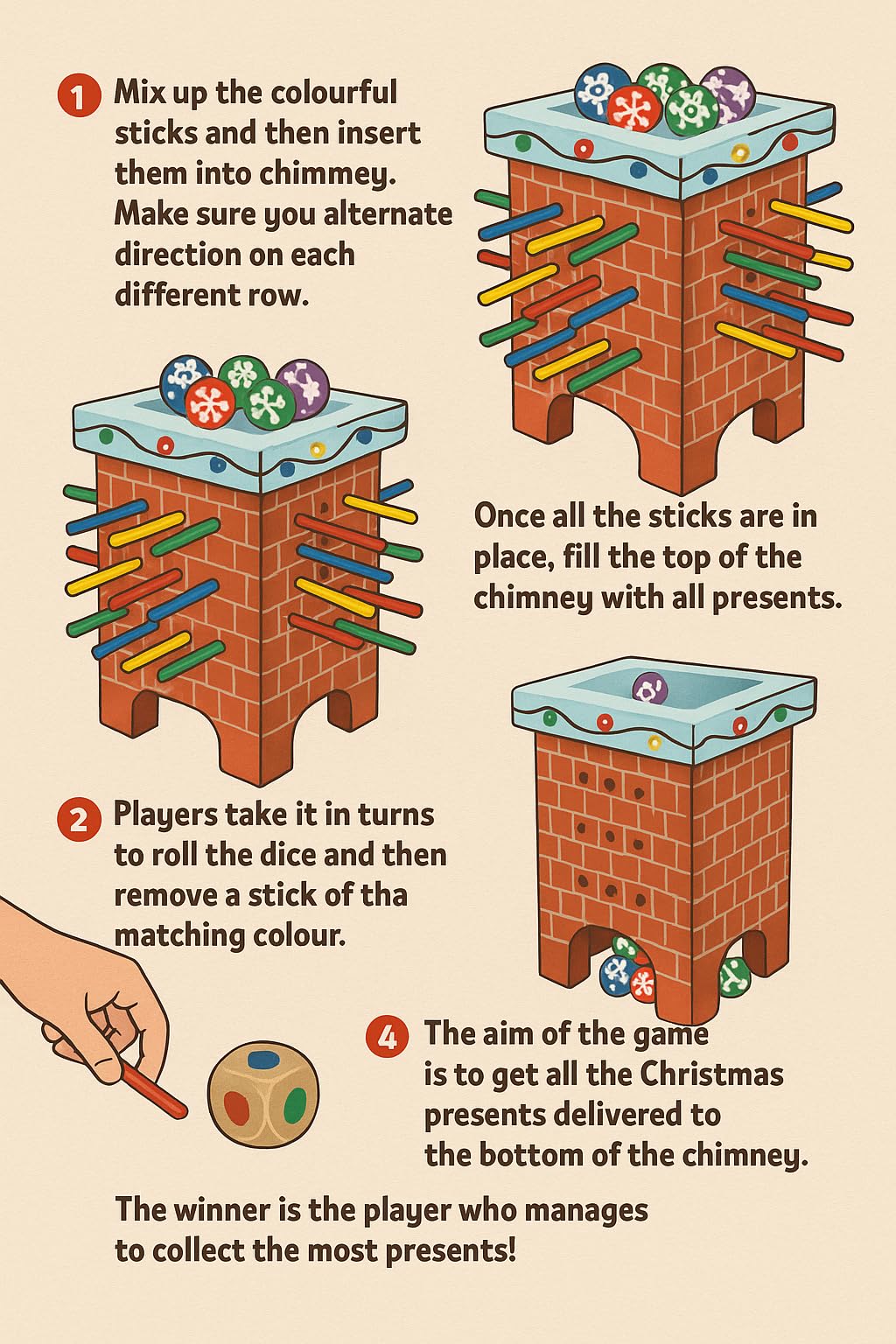 1 Mix up the colourful sticks and then insert them into chimmey. Make sure you alternate direction on each different row.

Once all the sticks are in place, fill the top of the chimney with all presents.

2 Players take it in turns to roll the dice and then remove a stick of tha matching colour.

4 The aim of the game is to get all the Christmas presents delivered to the bottom of the chimney.

The winner is the player who manages to collect the most presents!